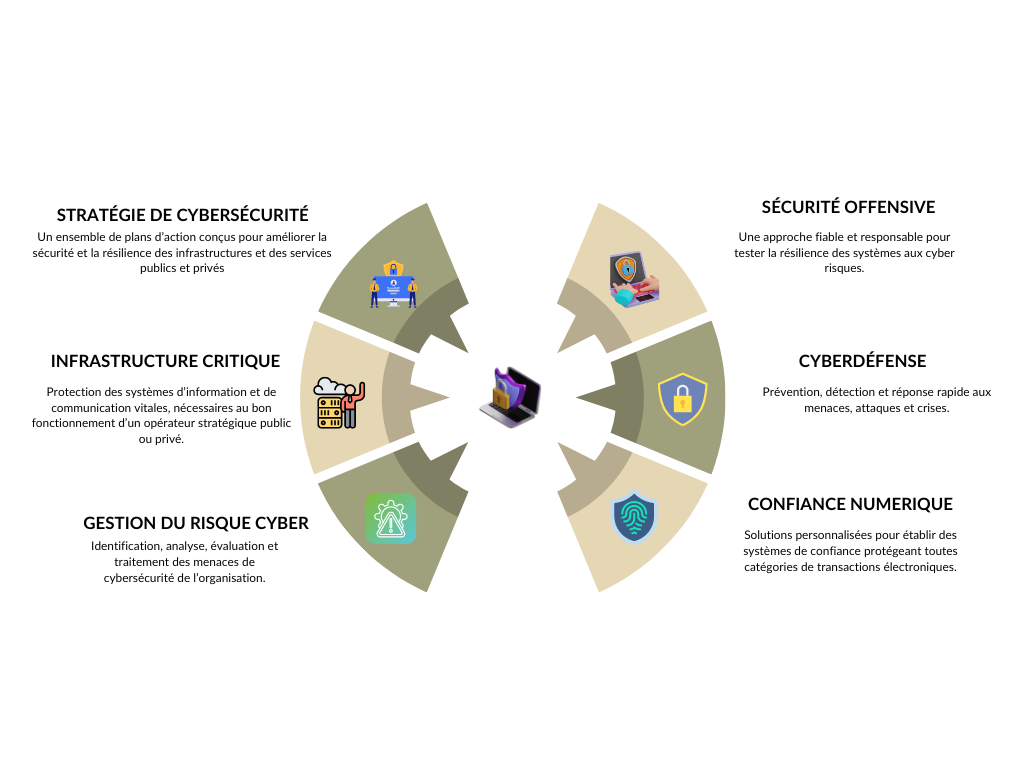 STRATÉGIE DE CYBERSÉCURITÉ
Un ensemble de plans d'action conçus pour améliorer la sécurité et la résilience des infrastructures et des services publics et privés

INFRASTRUCTURE CRITIQUE
Protection des systèmes d'information et de communication vitales, nécessaires au bon fonctionnement d'un opérateur stratégique public ou privé.

GESTION DU RISQUE CYBER
Identification, analyse, évaluation et traitement des menaces de cybersécurité de l'organisation.

SÉCURITÉ OFFENSIVE
Une approche fiable et responsable pour tester la résilience des systèmes aux cyber risques.

CYBERDÉFENSE
Prévention, détection et réponse rapide aux menaces, attaques et crises.

CONFIANCE NUMERIQUE
Solutions personnalisées pour établir des systèmes de confiance protégeant toutes catégories de transactions électroniques.